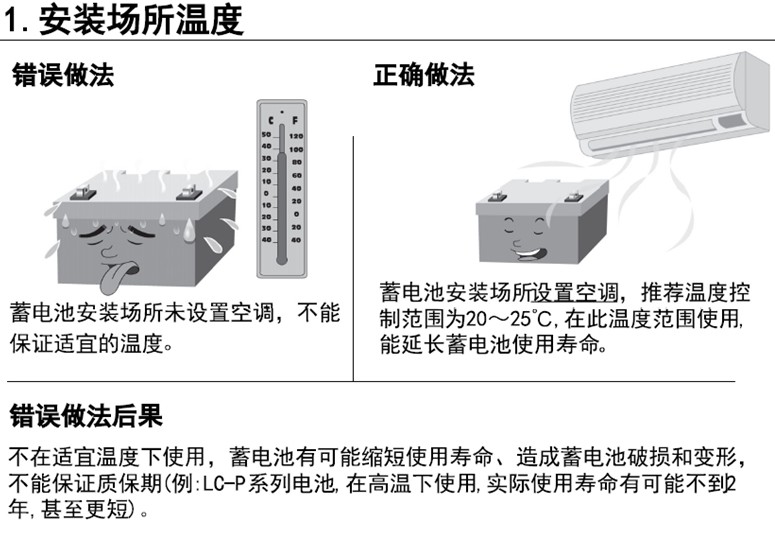 1. 安装场所温度

错误做法

C F
50 120
40 100
30 80
20 60
10 40
0 20
10 0
20 20
30 40
40

蓄电池安装场所未设置空调，不能保证适宜的温度。

正确做法

蓄电池安装场所设置空调，推荐温度控制范围为20～25℃，在此温度范围使用，能延长蓄电池使用寿命。

错误做法后果

不在适宜温度下使用，蓄电池有可能缩短使用寿命、造成蓄电池破损和变形，不能保证质保期(例:LC-P系列电池，在高温下使用，实际使用寿命有可能不到2年，甚至更短)。